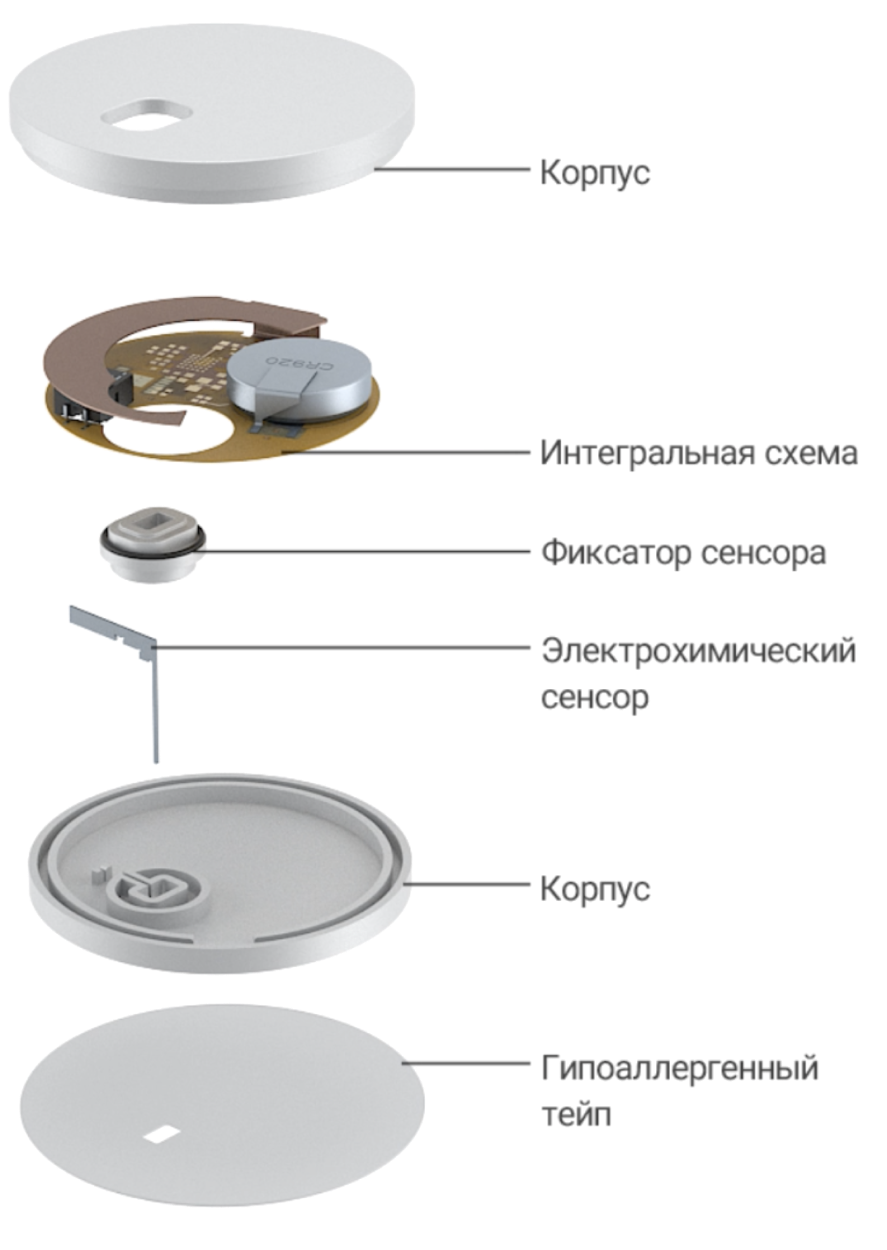 Корпус

CR820

Интегральная схема

Фиксатор сенсора

Электрохимический сенсор

Корпус

Гипоаллергенный тейп